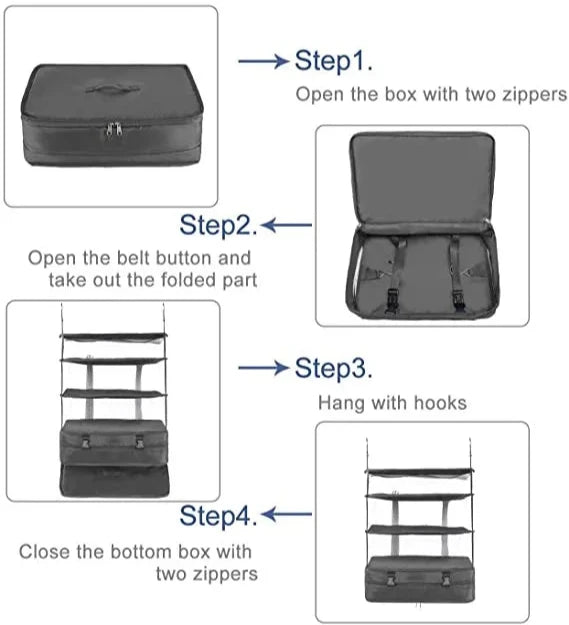 Step1.
Open the box with two zippers

Step2.
Open the belt button and take out the folded part

Step3.
Hang with hooks

Step4.
Close the bottom box with two zippers